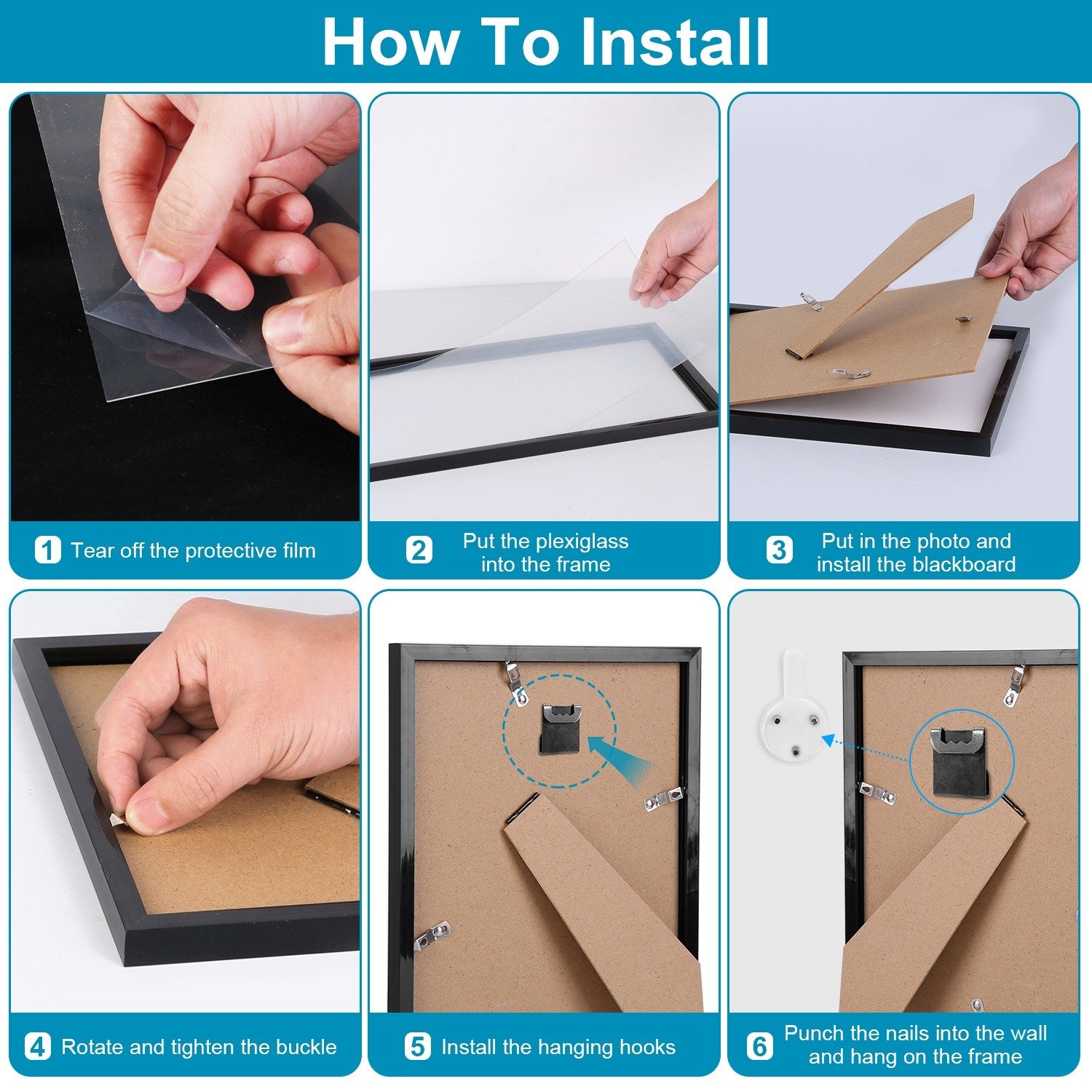 How To Install

1 Tear off the protective film

2 Put the plexiglass into the frame

3 Put in the photo and install the blackboard

4 Rotate and tighten the buckle

5 Install the hanging hooks

6 Punch the nails into the wall and hang on the frame